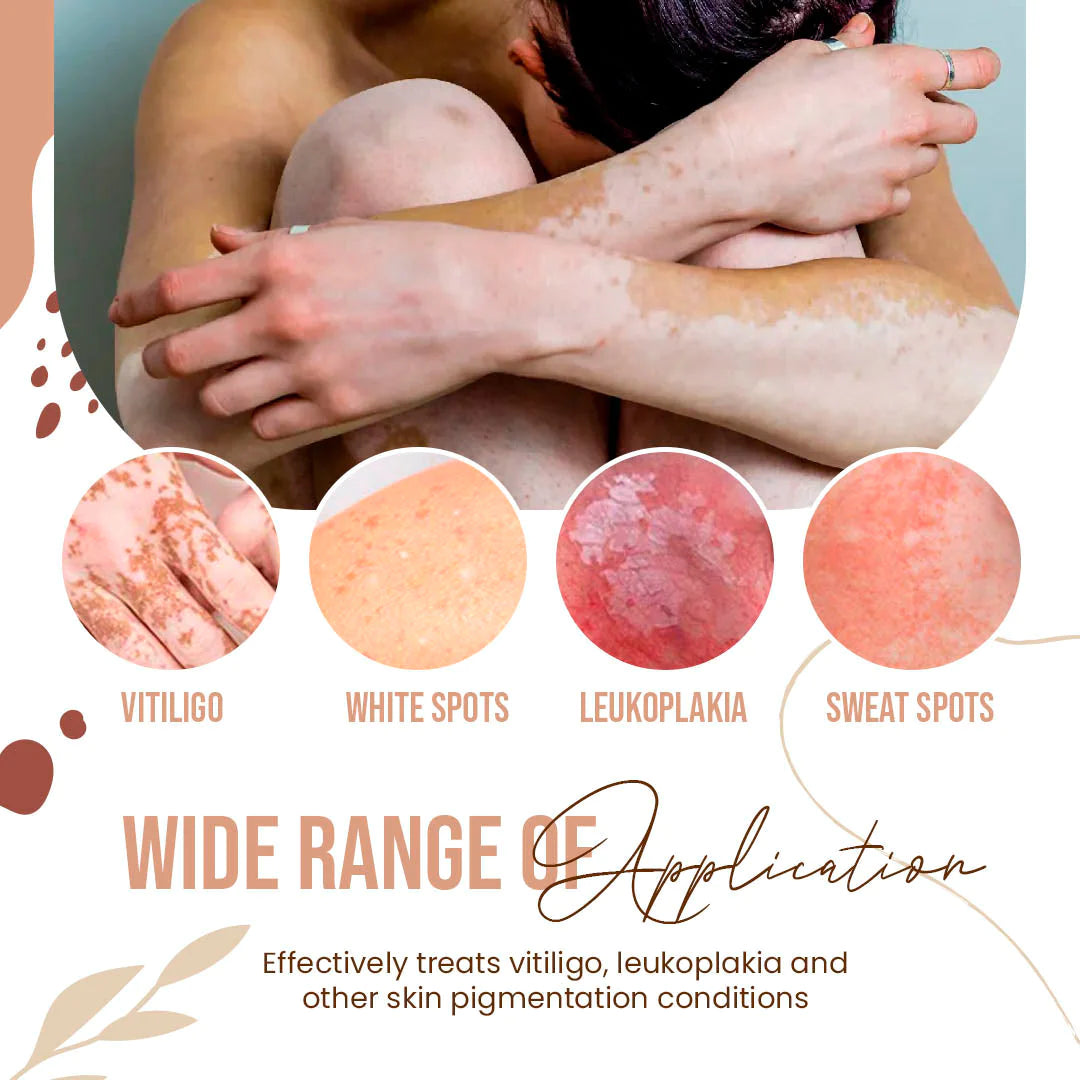 VITILIGO

WHITE SPOTS

LEUKOPLAKIA

SWEAT SPOTS

WIDE RANGE OF Application

Effectively treats vitiligo, leukoplakia and other skin pigmentation conditions