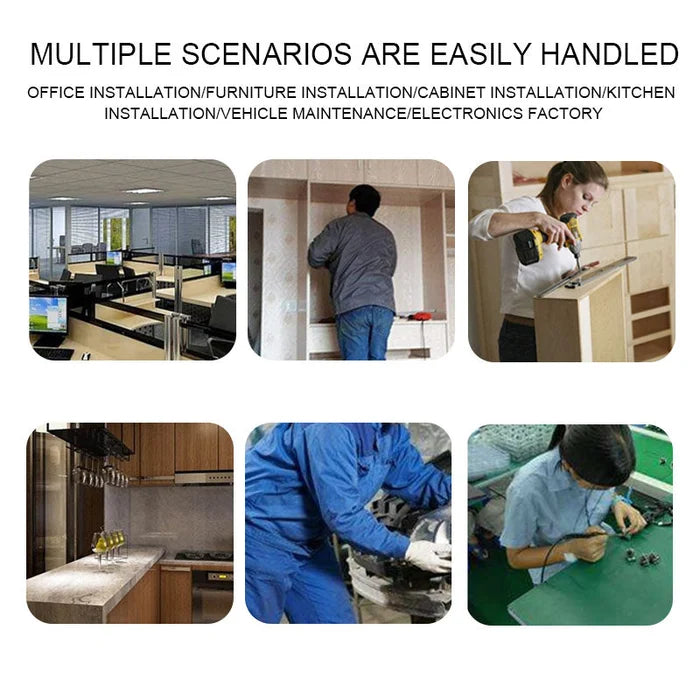 MULTIPLE SCENARIOS ARE EASILY HANDLED

OFFICE INSTALLATION/FURNITURE INSTALLATION/CABINET INSTALLATION/KITCHEN INSTALLATION/VEHICLE MAINTENANCE/ELECTRONICS FACTORY