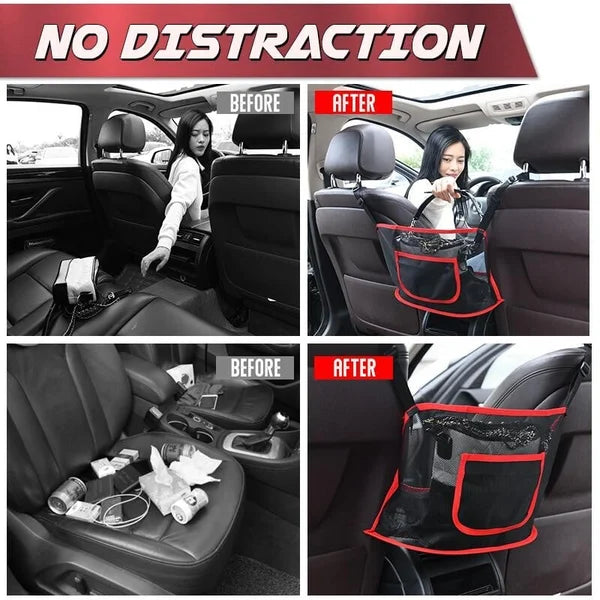 NO DISTRACTION

BEFORE

AFTER

BEFORE

AFTER