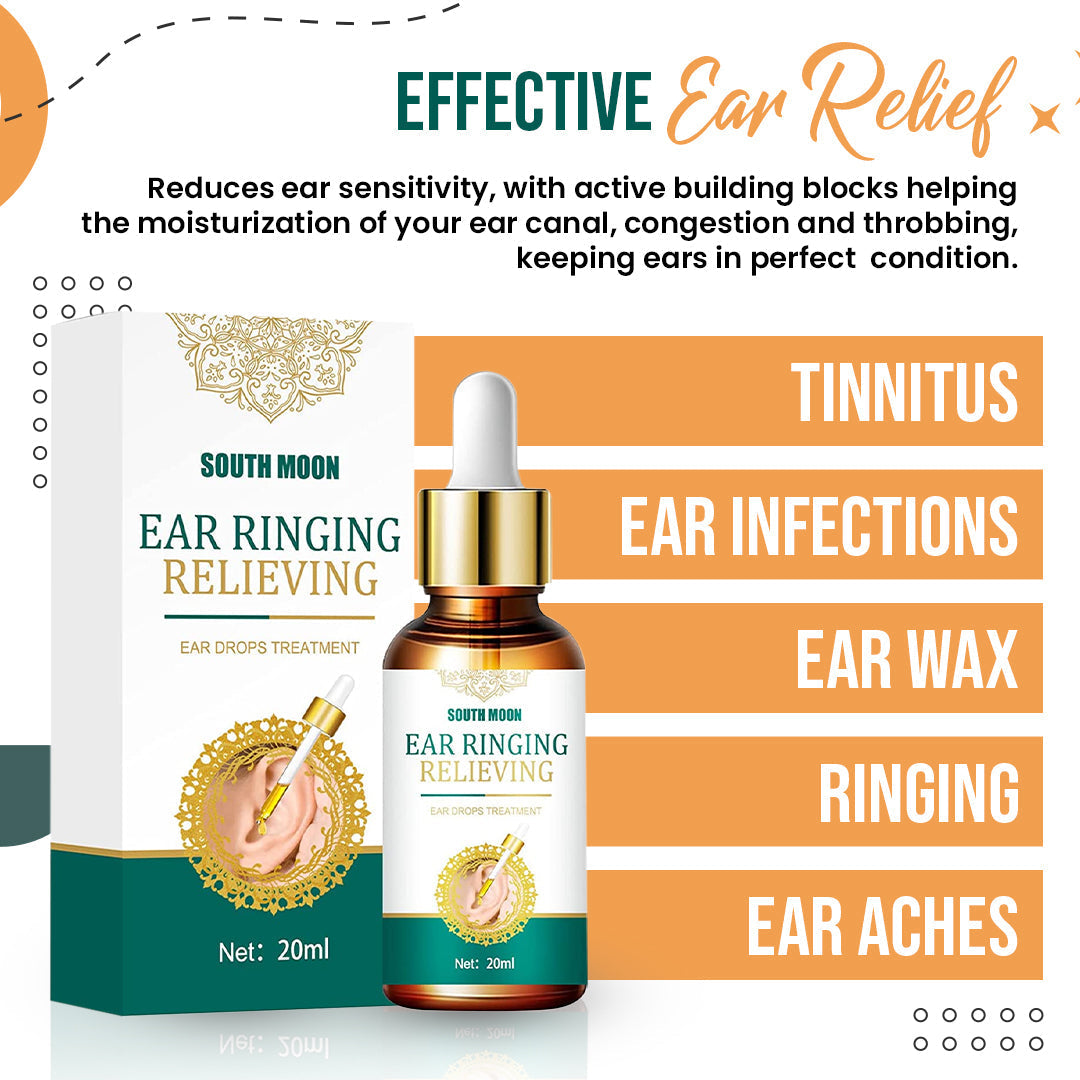 EFFECTIVE Ear Relief

Reduces ear sensitivity, with active building blocks helping the moisturization of your ear canal, congestion and throbbing, keeping ears in perfect condition.

SOUTH MOON
EAR RINGING RELIEVING
EAR DROPS TREATMENT
Net: 20ml

SOUTH MOON
EAR RINGING RELIEVING
EAR DROPS TREATMENT
Net: 20ml

TINNITUS
EAR INFECTIONS
EAR WAX
RINGING
EAR ACHES