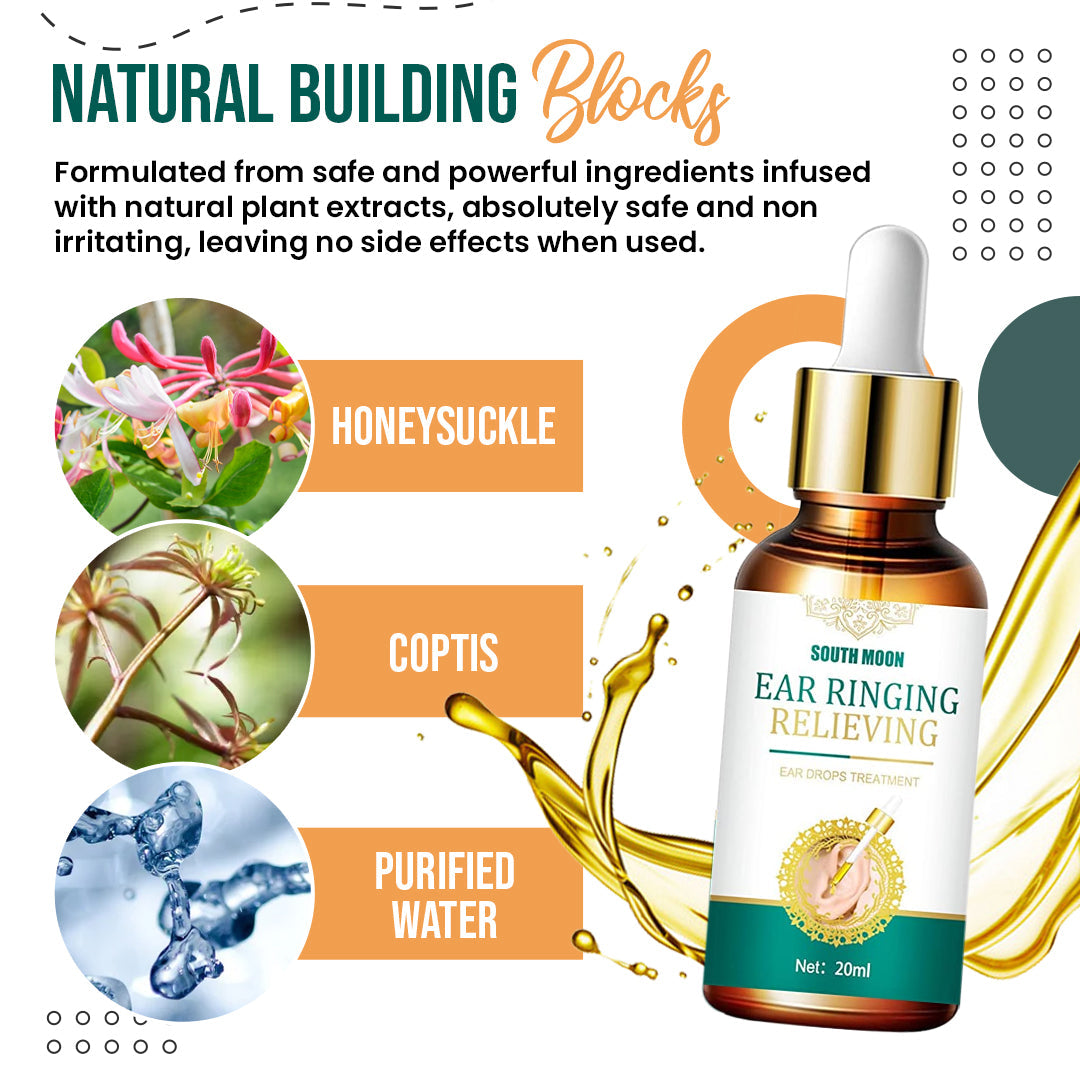 NATURAL BUILDING Blocks

Formulated from safe and powerful ingredients infused with natural plant extracts, absolutely safe and non irritating, leaving no side effects when used.

HONEYSUCKLE

COPTIS

PURIFIED WATER

SOUTH MOON

EAR RINGING RELIEVING

EAR DROPS TREATMENT

Net: 20ml