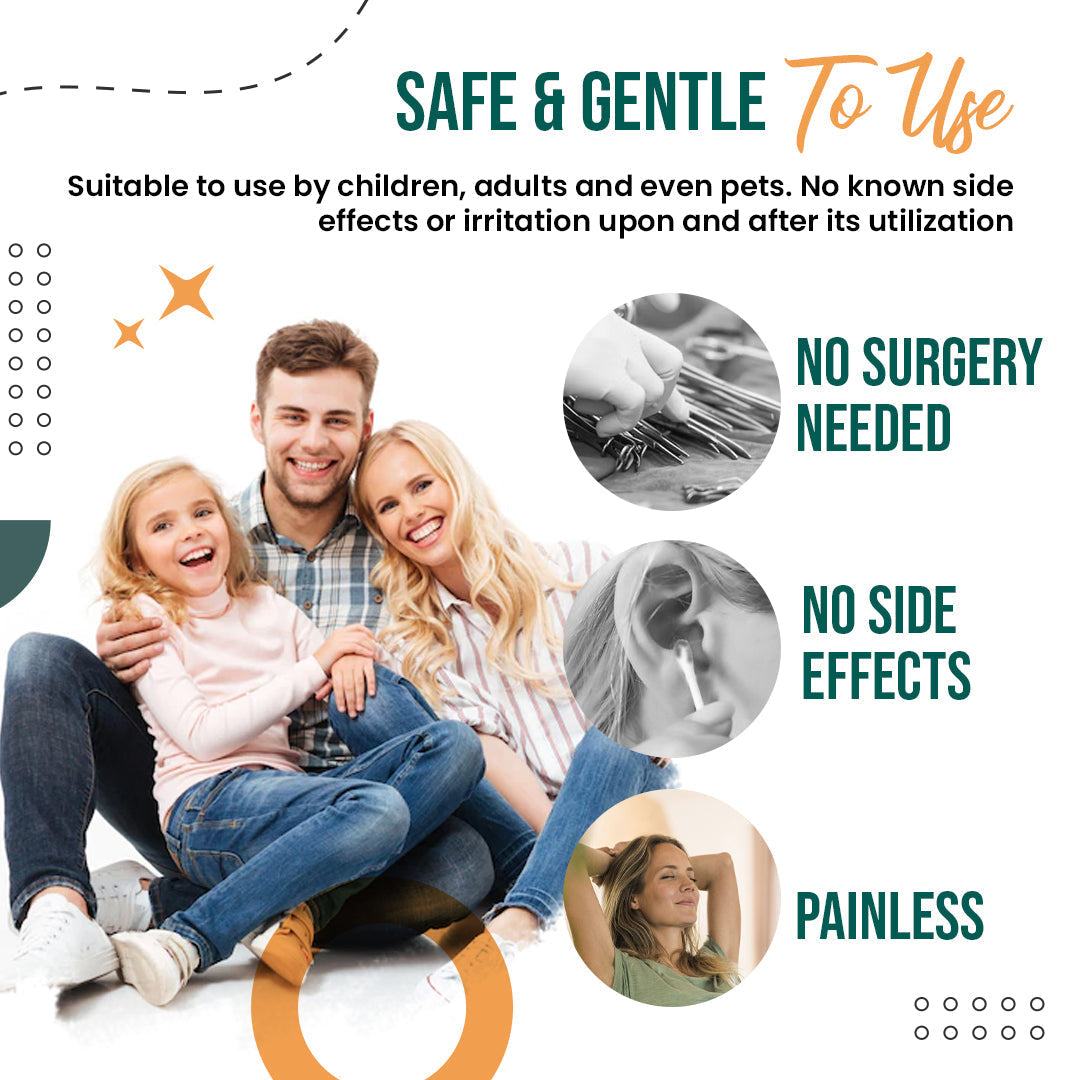 SAFE & GENTLE To Use

Suitable to use by children, adults and even pets. No known side effects or irritation upon and after its utilization

NO SURGERY NEEDED

NO SIDE EFFECTS

PAINLESS