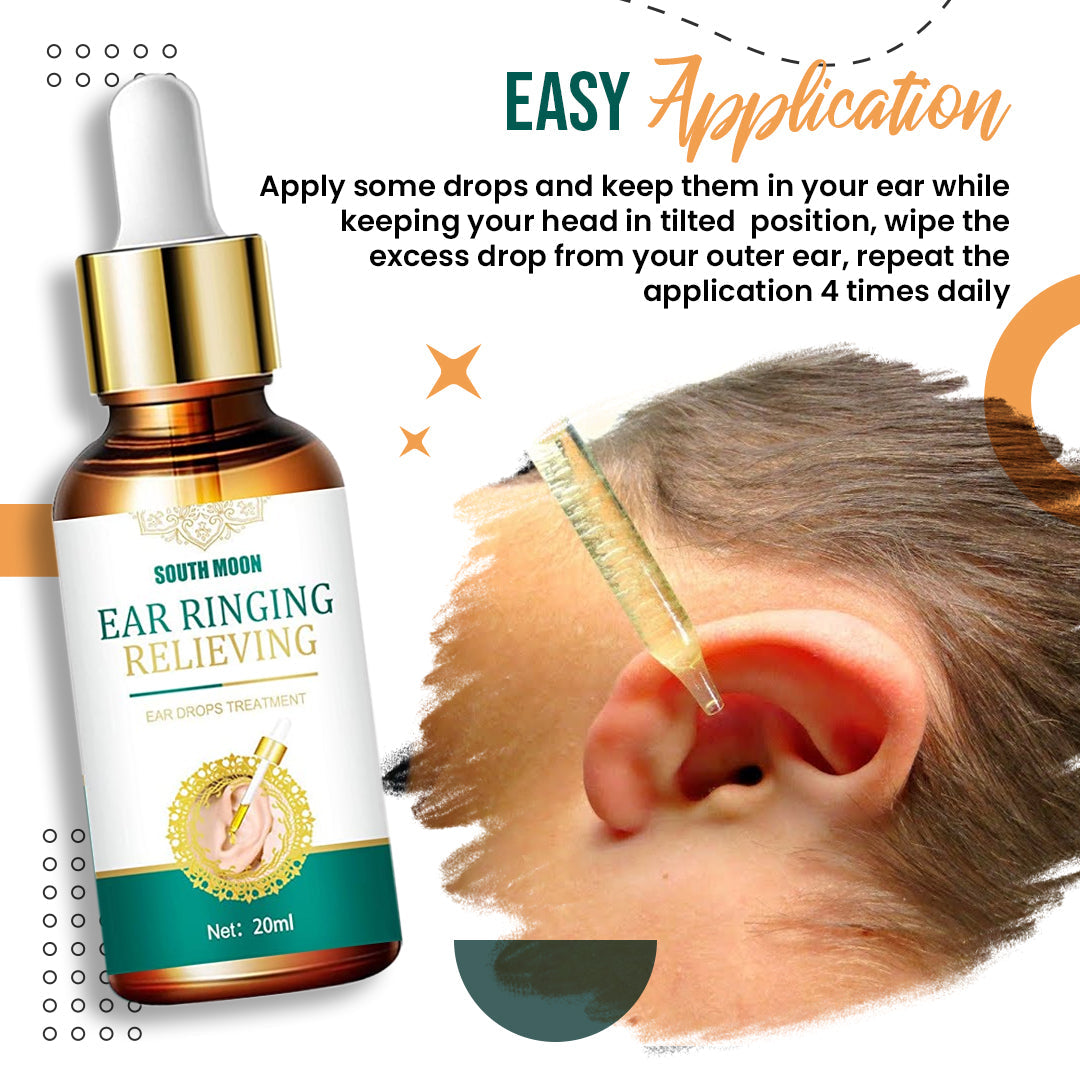 EASY Application

Apply some drops and keep them in your ear while keeping your head in tilted position, wipe the excess drop from your outer ear, repeat the application 4 times daily

SOUTH MOON
EAR RINGING
RELIEVING
EAR DROPS TREATMENT
Net: 20ml