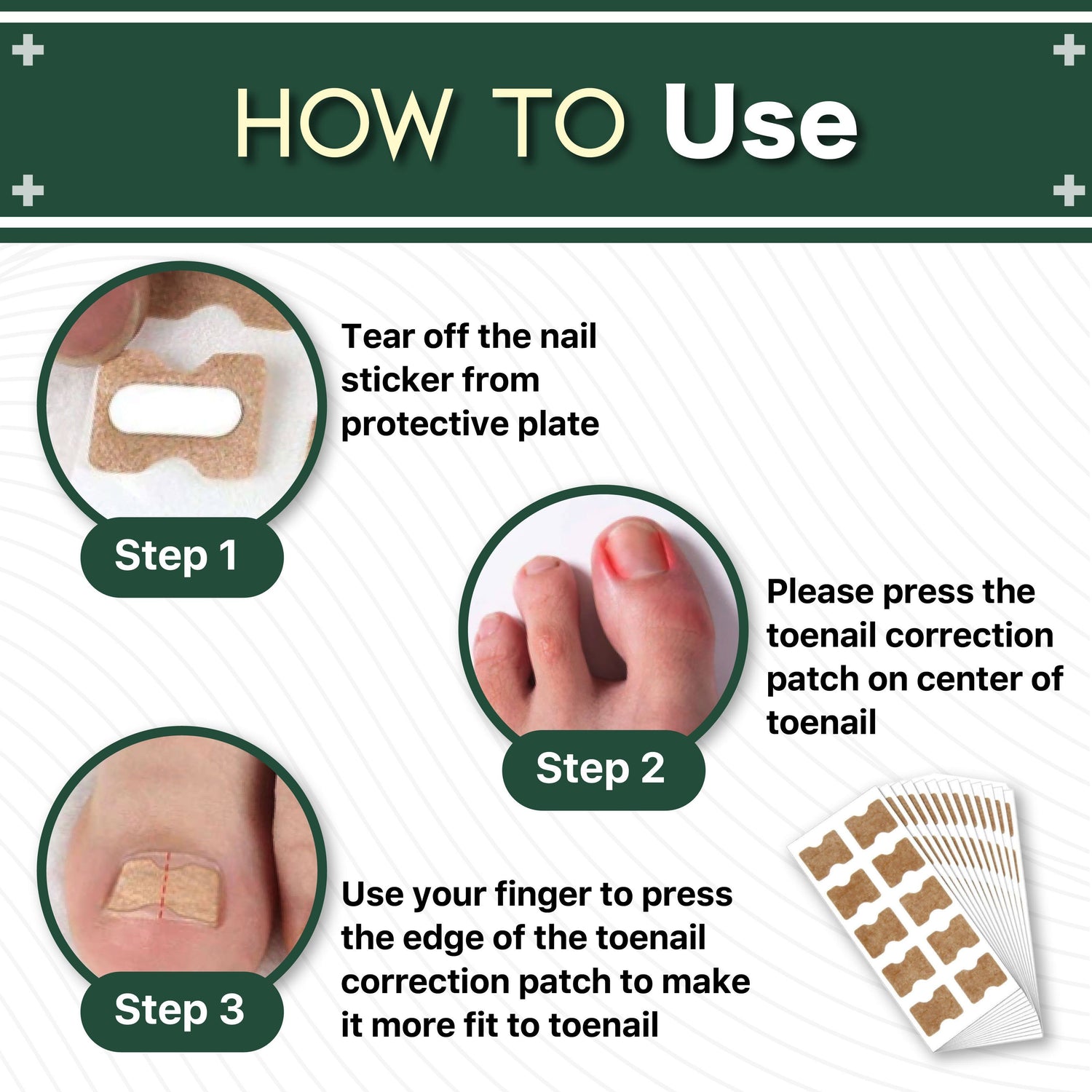 HOW TO Use

Tear off the nail sticker from protective plate

Step 1

Please press the toenail correction patch on center of toenail

Step 2

Use your finger to press the edge of the toenail correction patch to make it more fit to toenail

Step 3